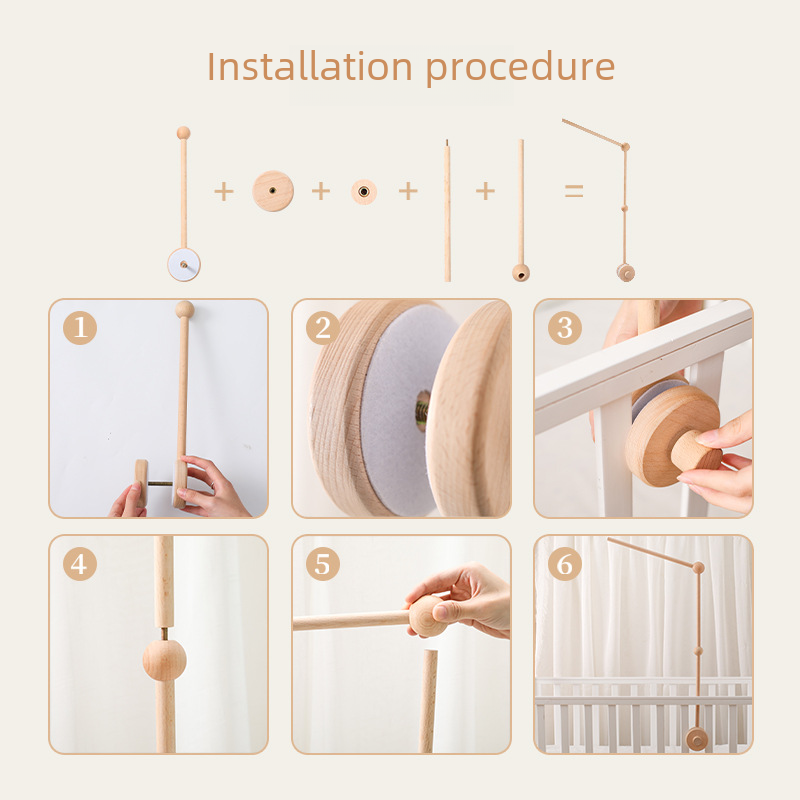 Installation procedure

+ + + + =

1

2

3

4

5

6